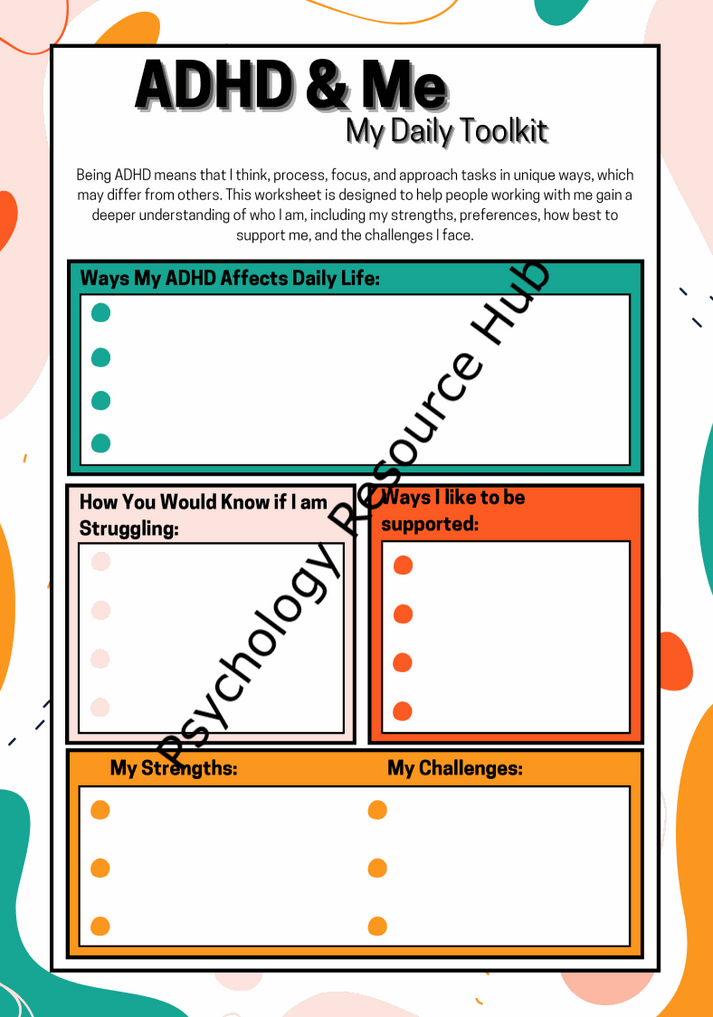 ADHD & Me

My Daily Toolkit

Being ADHD means that I think, process, focus, and approach tasks in unique ways, which may differ from others. This worksheet is designed to help people working with me gain a deeper understanding of who I am, including my strengths, preferences, how best to support me, and the challenges I face.

Ways My ADHD Affects Daily Life:

How You Would Know if I am Struggling:

Ways I like to be supported:

My Strengths:

My Challenges:

Psychology Resource Hub