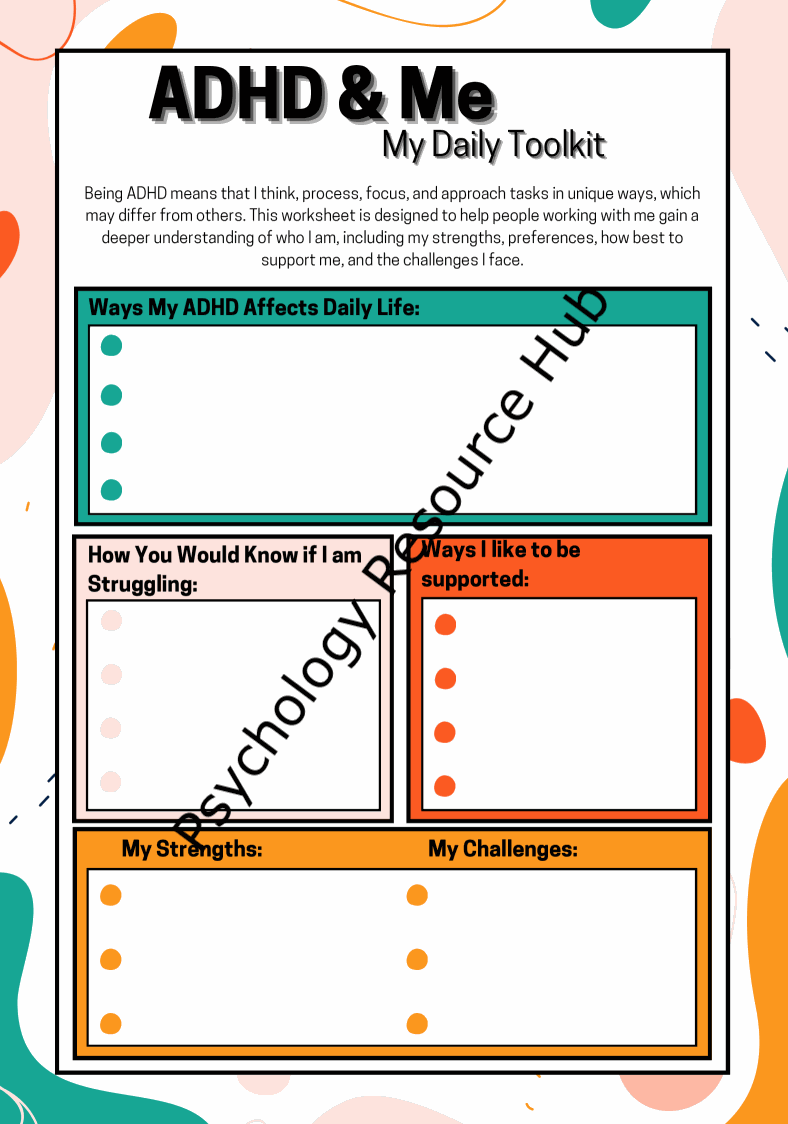 ADHD & Me
My Daily Toolkit

Being ADHD means that I think, process, focus, and approach tasks in unique ways, which may differ from others. This worksheet is designed to help people working with me gain a deeper understanding of who I am, including my strengths, preferences, how best to support me, and the challenges I face.

Ways My ADHD Affects Daily Life:

How You Would Know if I am Struggling:

Ways I like to be supported:

My Strengths:

My Challenges:

Psychology Resource Hub